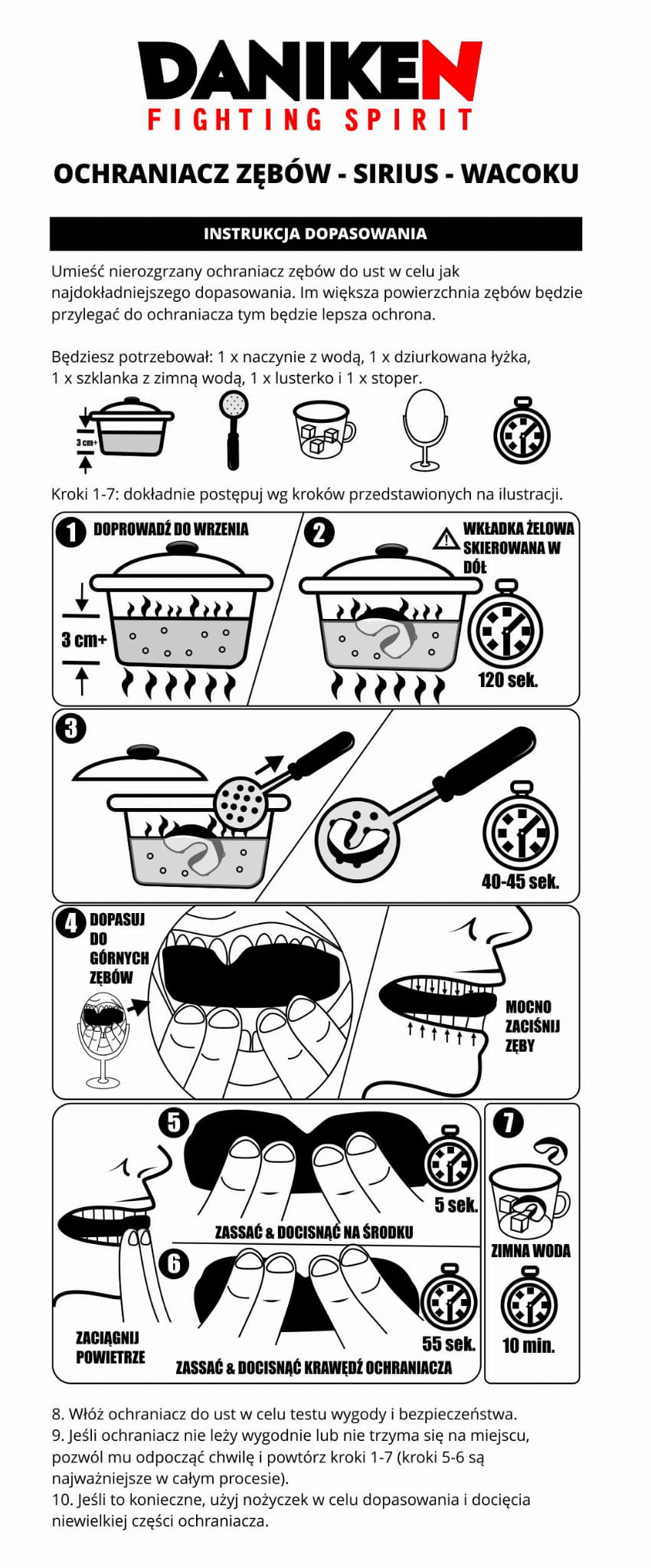 DANIKEN
FIGHTING SPIRIT

OCHRANIACZ ZĘBÓW - SIRIUS - WACOKU

INSTRUKCJA DOPASOWANIA

Umieść nierozgrzany ochraniacz zębów do ust w celu jak najdokładniejszego dopasowania. Im większa powierzchnia zębów będzie przylegać do ochraniacza tym będzie lepsza ochrona.

Będziesz potrzebował: 1 x naczynie z wodą, 1 x dziurkowana łyżka, 1 x szklanka z zimną wodą, 1 x lusterko i 1 x stoper.

3 cm+

Kroki 1-7: dokładnie postępuj wg kroków przedstawionych na ilustracji.

1 DOPROWADŹ DO WRZENIA

3 cm+

2 WKŁADKA ŻELOWA SKIEROWANA W DÓŁ

120 sek.

3

40-45 sek.

4 DOPASUJ DO GÓRNYCH ZĘBÓW

MOCNO ZACIŚNIJ ZĘBY

5

5 sek.

ZASSAĆ & DOCISNĄĆ NA ŚRODKU

6

55 sek.

ZACIĄGNIJ POWIETRZE

ZASSAĆ & DOCISNĄĆ KRAWĘDŹ OCHRANIACZA

7

ZIMNA WODA

10 min.

8. Włóż ochraniacz do ust w celu testu wygody i bezpieczeństwa.
9. Jeśli ochraniacz nie leży wygodnie lub nie trzyma się na miejscu, pozwól mu odpocząć chwilę i powtórz kroki 1-7 (kroki 5-6 są najważniejsze w całym procesie).
10. Jeśli to konieczne, użyj nożyczek w celu dopasowania i docięcia niewielkiej części ochraniacza.